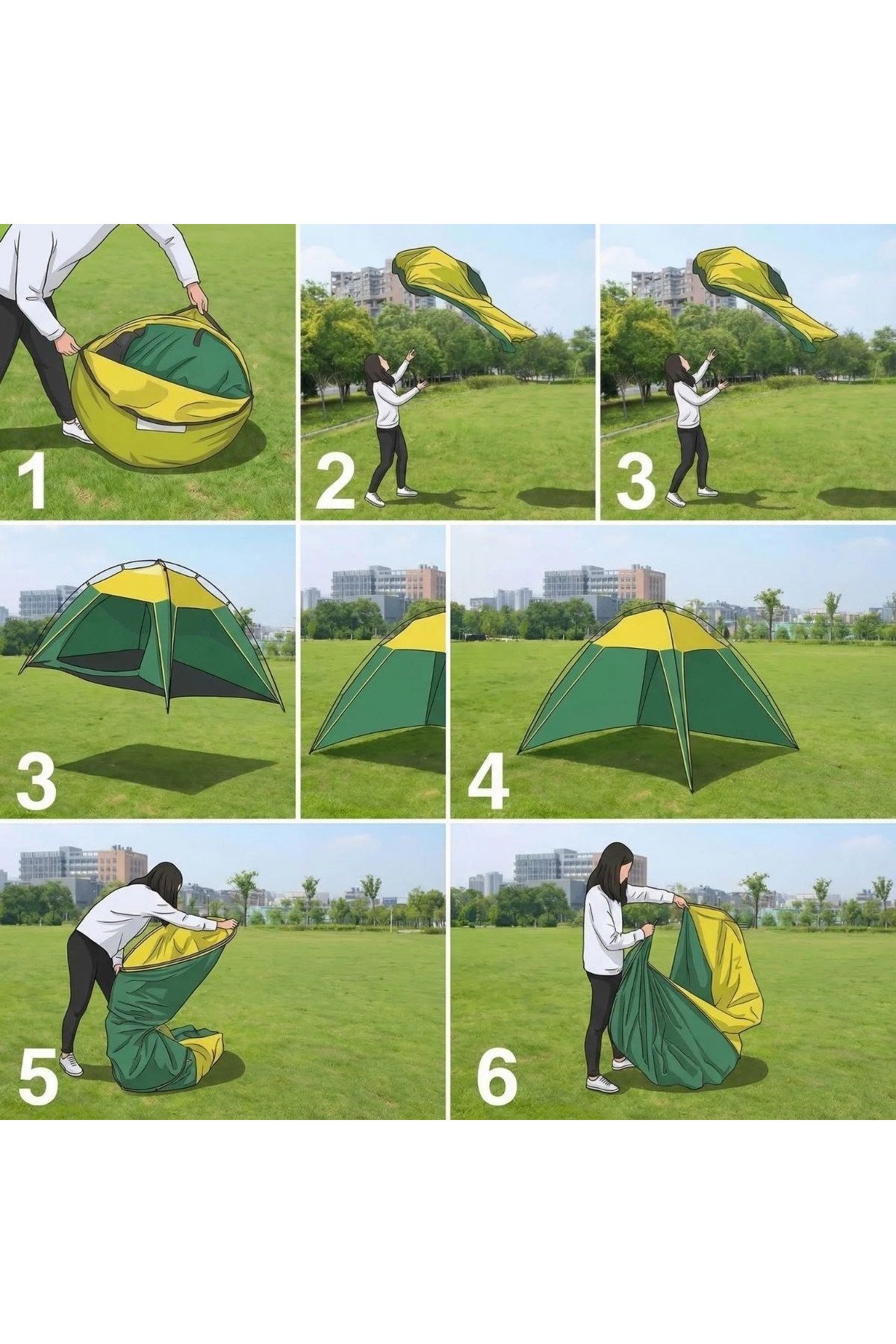 1

2

3

3

4

5

6