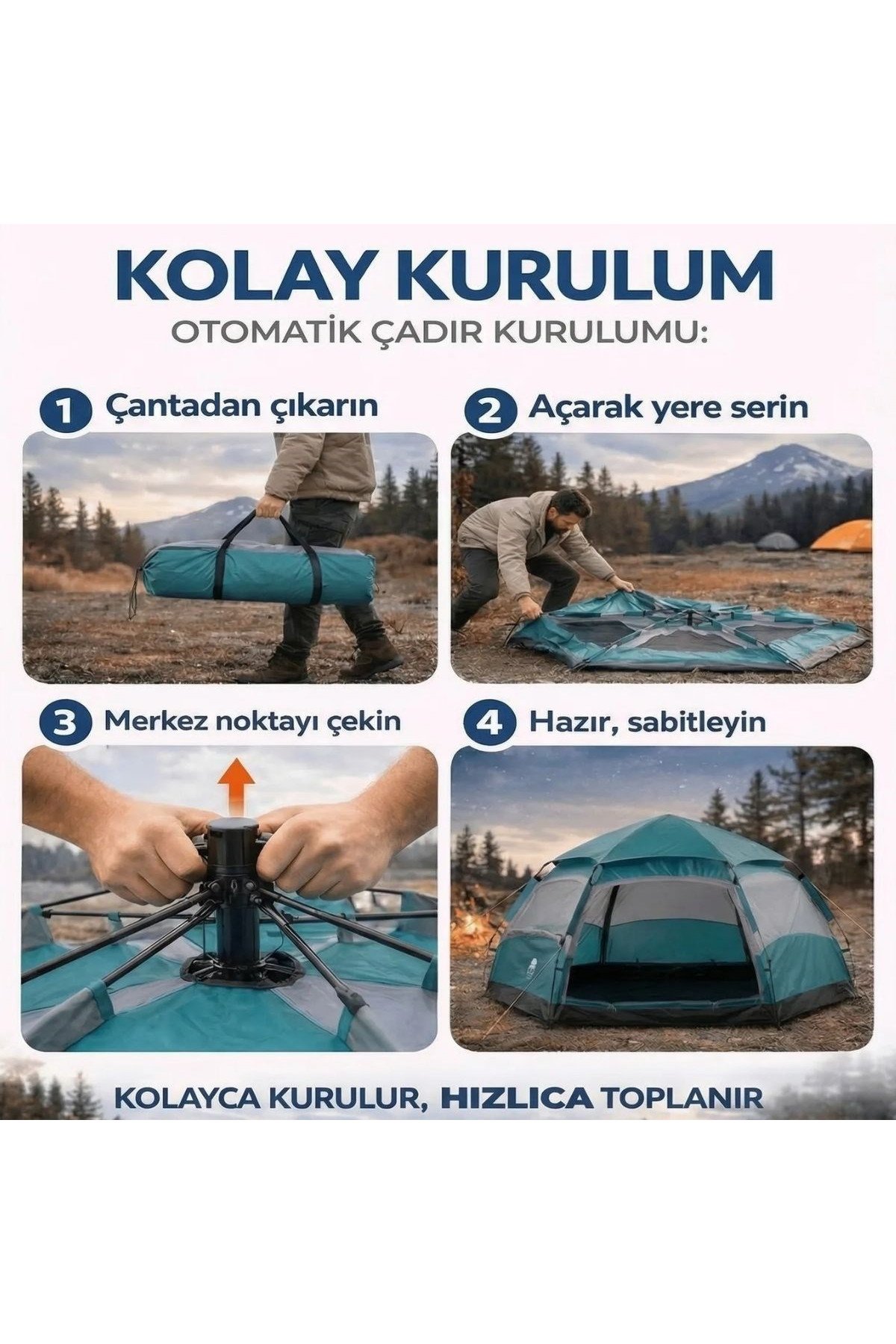 KOLAY KURULUM

OTOMATİK ÇADIR KURULUMU:

1 Çantadan çıkarın

2 Açarak yere serin

3 Merkez noktayı çekin

4 Hazır, sabitleyin

KOLAYCA KURULUR, HIZLICA TOPLANIR