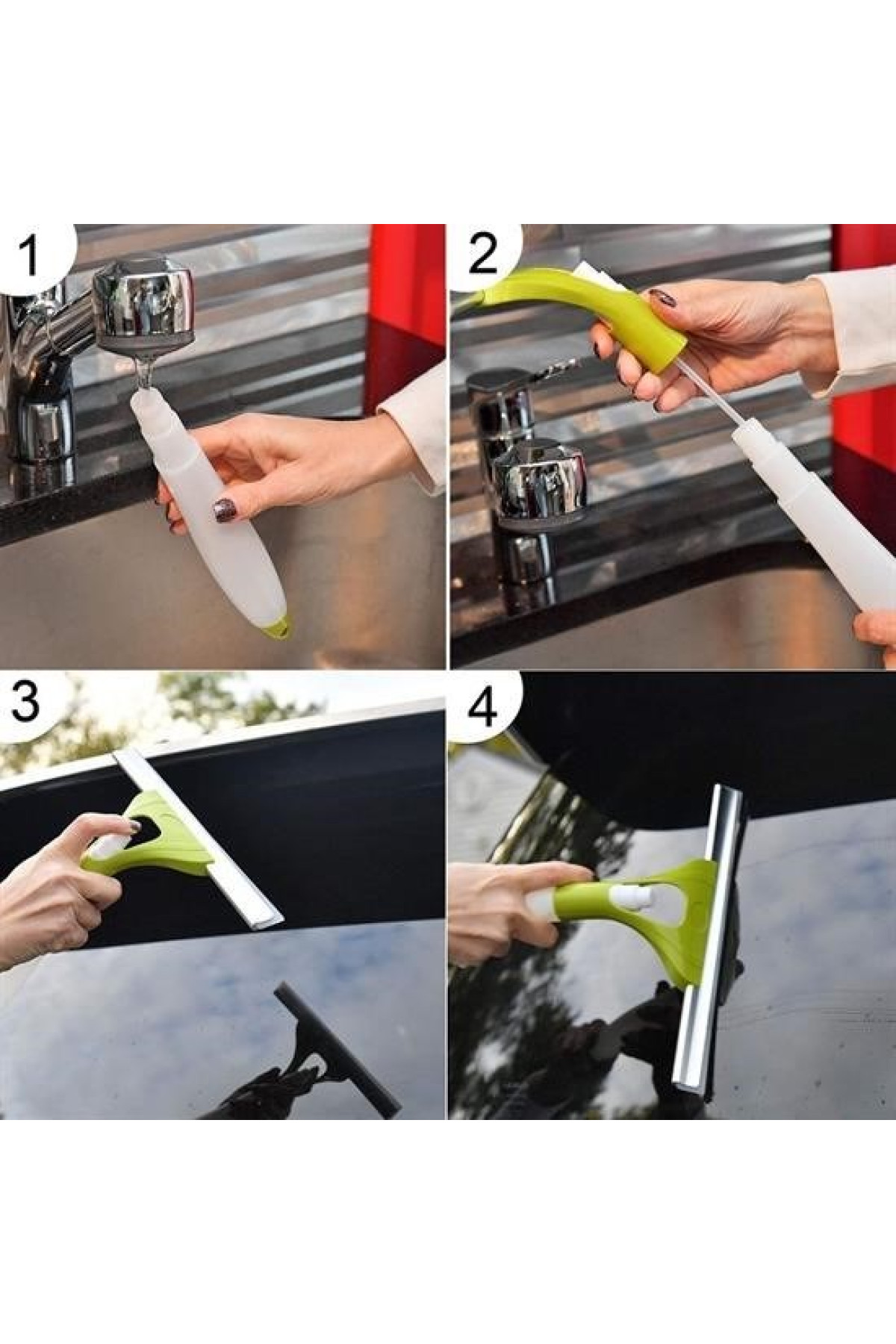 1

2

3

4